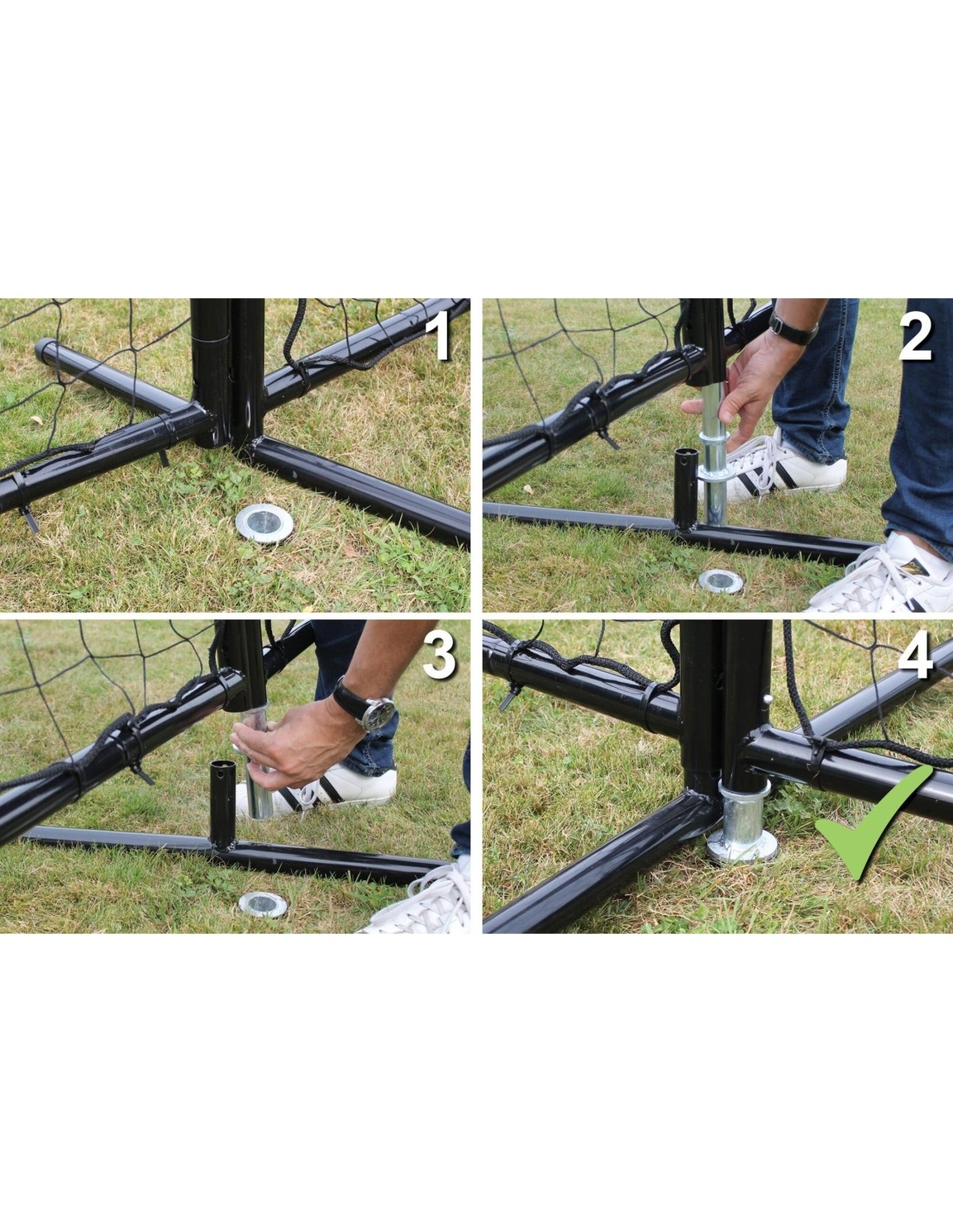 1

2

3

4